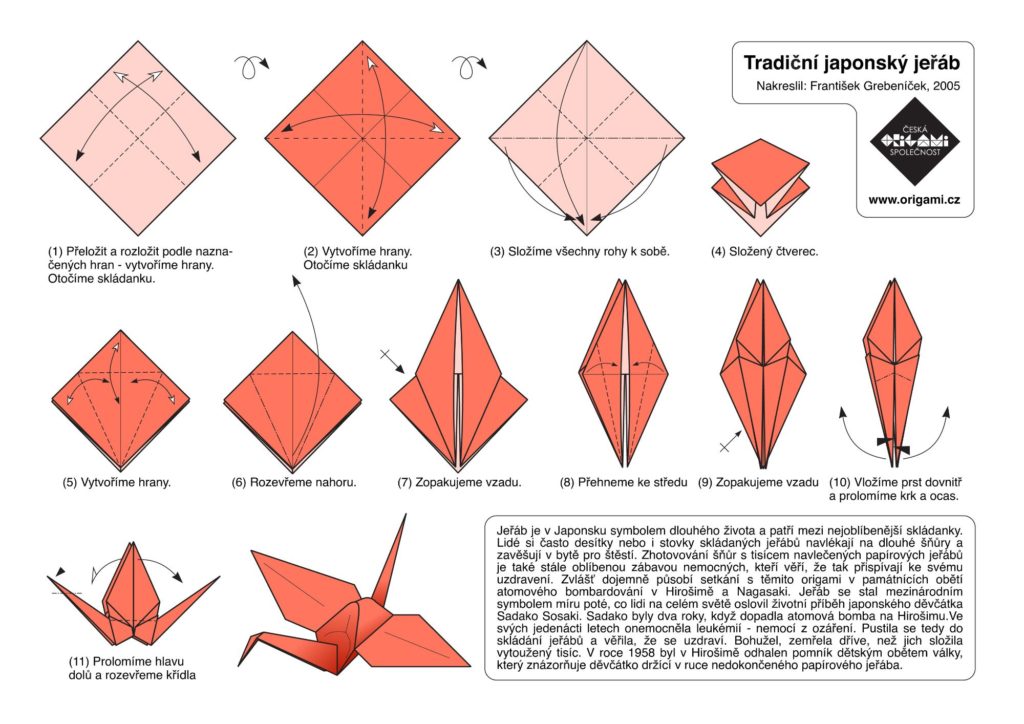 Tradiční japonský jeřáb

Nakreslil: František Grebeníček, 2005

ČESKÁ ORIGAMI SPOLEČNOST

www.origami.cz

(1) Přeložit a rozložit podle naznačených hran - vytvoříme hrany. Otočíme skládanku.

(2) Vytvoříme hrany. Otočíme skládanku

(3) Složíme všechny rohy k sobě.

(4) Složený čtverec.

(5) Vytvoříme hrany.

(6) Rozevřeme nahoru.

(7) Zopakujeme vzadu.

(8) Přehneme ke středu

(9) Zopakujeme vzadu

(10) Vložíme prst dovnitř a prolomíme krk a ocas.

(11) Prolomíme hlavu dolů a rozevřeme křídla

Jeřáb je v Japonsku symbolem dlouhého života a patří mezi nejoblíbenější skládanky. Lidé si často desítky nebo i stovky skládaných jeřábů navlékají na dlouhé šňůry a zavěšují v bytě pro štěstí. Zhotovování šňůr s tisícem navlečených papírových jeřábů je také stále oblíbenou zábavou nemocných, kteří věří, že tak přispívají ke svému uzdravení. Zvlášť dojemně působí setkání s těmito origami v památnících obětí atomového bombardování v Hirošimě a Nagasaki. Jeřáb se stal mezinárodním symbolem míru poté, co lidi na celém světě oslovil životní příběh japonského děvčátka Sadako Sosaki. Sadako byly dva roky, když dopadla atomová bomba na Hirošimu.Ve svých jedenácti letech onemocněla leukémií - nemocí z ozáření. Pustila se tedy do skládání jeřábů a věřila, že se uzdraví. Bohužel, zemřela dříve, než jich složila vytoužený tisíc. V roce 1958 byl v Hirošimě odhalen pomník dětským obětem války, který znázorňuje děvčátko držící v ruce nedokončeného papírového jeřába.